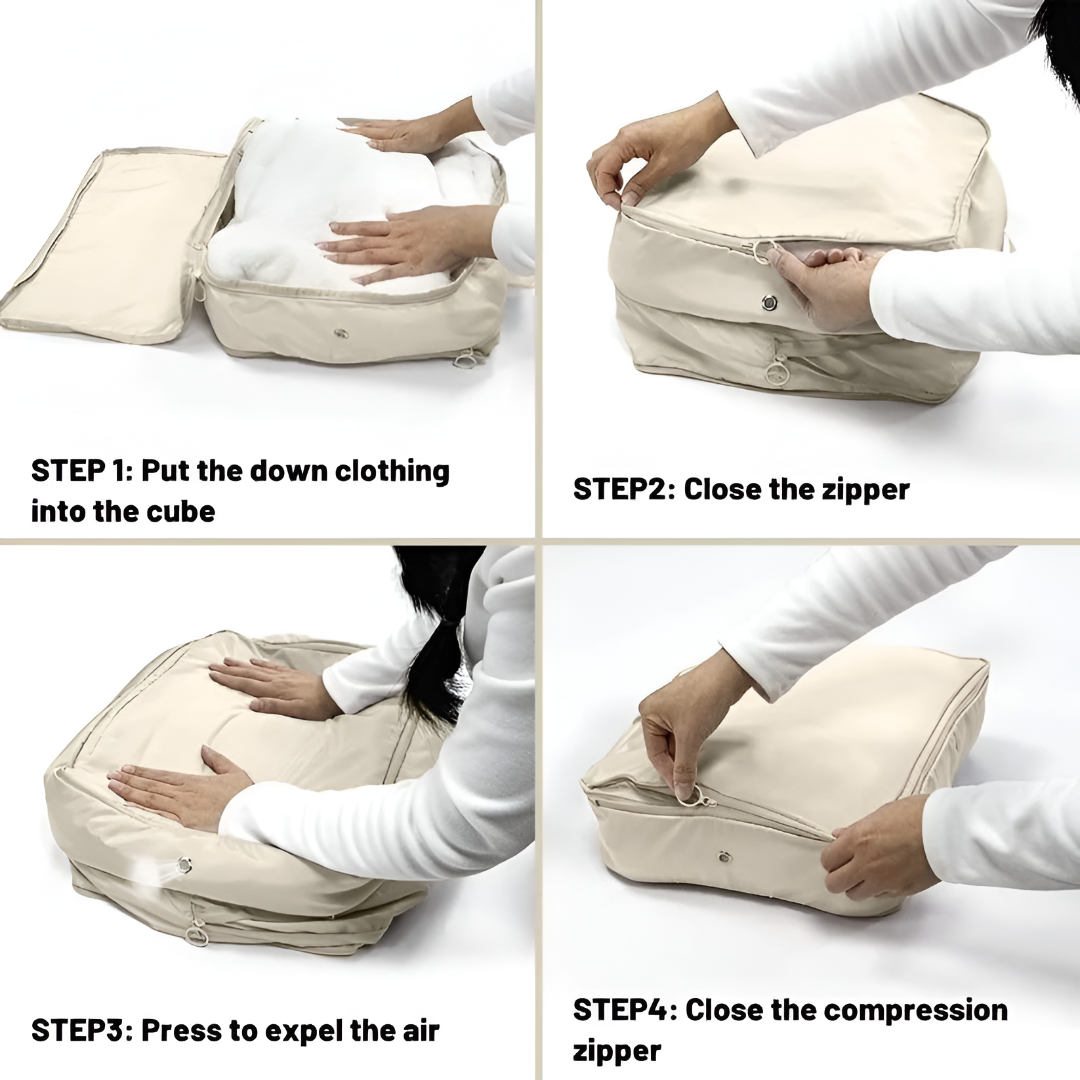 STEP 1: Put the down clothing into the cube

STEP2: Close the zipper

STEP3: Press to expel the air

STEP4: Close the compression zipper