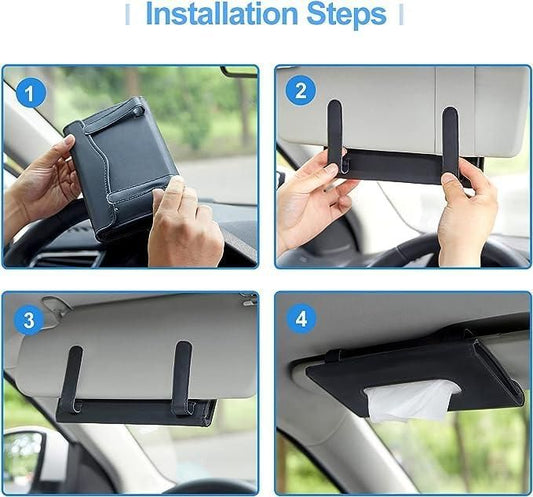 Installation Steps

1

2

3

4